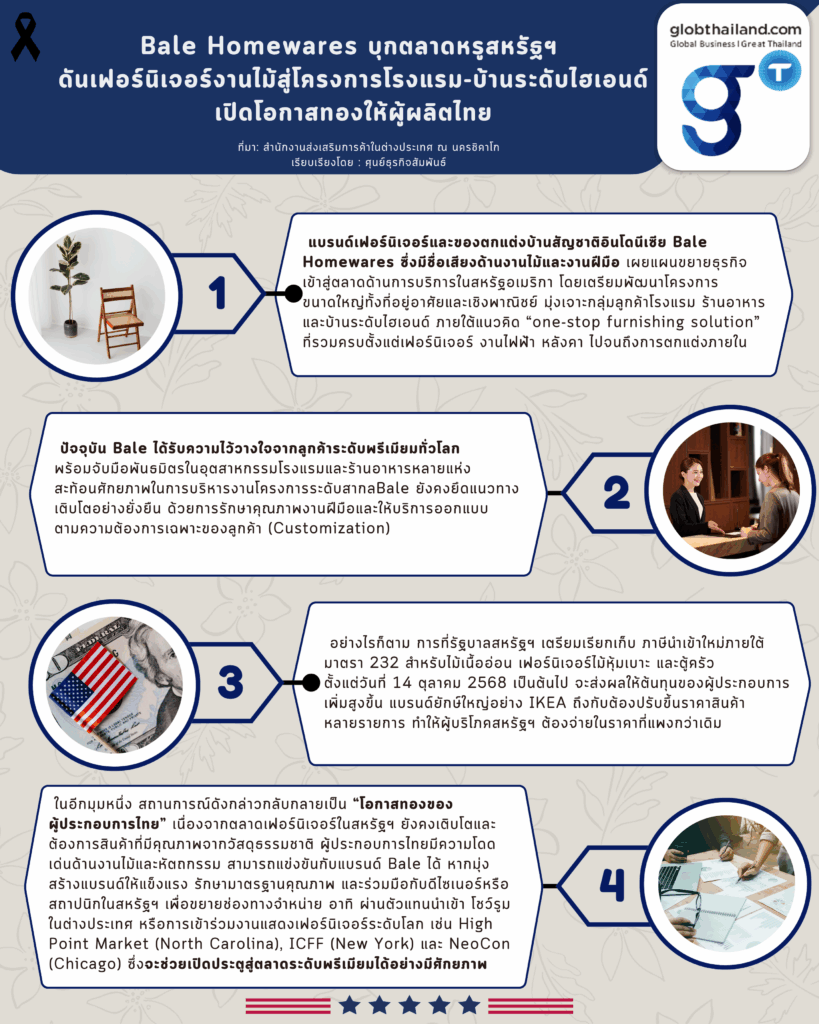 Bale Homewares บุกตลาดหรูสหรัฐฯ ดันเฟอร์นิเจอร์งานไม้สู่โครงการโรงแรม-บ้านระดับไฮเอนด์ เปิดโอกาสทองให้ผู้ผลิตไทย

ที่มา: สำนักงานส่งเสริมการค้าในต่างประเทศ ณ นครชิคาโก
เรียบเรียงโดย : ศูนย์ธุรกิจสัมพันธ์

globthailand.com
Global Business I Great Thailand

1

แบรนด์เฟอร์นิเจอร์และของตกแต่งบ้านสัญชาติอินโดนีเซีย Bale Homewares ซึ่งมีชื่อเสียงด้านงานไม้และงานฝีมือ เผยแผนขยายธุรกิจเข้าสู่ตลาดด้านการบริการในสหรัฐอเมริกา โดยเตรียมพัฒนาโครงการขนาดใหญ่ทั้งที่อยู่อาศัยและเชิงพาณิชย์ มุ่งเจาะกลุ่มลูกค้าโรงแรม ร้านอาหาร และบ้านระดับไฮเอนด์ ภายใต้แนวคิด “one-stop furnishing solution” ที่รวมครบตั้งแต่เฟอร์นิเจอร์ งานไฟฟ้า หลังคา ไปจนถึงการตกแต่งภายใน

2

ปัจจุบัน Bale ได้รับความไว้วางใจจากลูกค้าระดับพรีเมียมทั่วโลก พร้อมจับมือพันธมิตรในอุตสาหกรรมโรงแรมและร้านอาหารหลายแห่ง สะท้อนศักยภาพในการบริหารงานโครงการระดับสากลBale ยังคงยึดแนวทางเติบโตอย่างยั่งยืน ด้วยการรักษาคุณภาพงานฝีมือและให้บริการออกแบบตามความต้องการเฉพาะของลูกค้า (Customization)

3

อย่างไรก็ตาม การที่รัฐบาลสหรัฐฯ เตรียมเรียกเก็บ ภาษีนำเข้าใหม่ภายใต้มาตรา 232 สำหรับไม้เนื้ออ่อน เฟอร์นิเจอร์ไม้หุ้มเบาะ และตู้ครัว ตั้งแต่วันที่ 14 ตุลาคม 2568 เป็นต้นไป จะส่งผลให้ต้นทุนของผู้ประกอบการเพิ่มสูงขึ้น แบรนด์ยักษ์ใหญ่อย่าง IKEA ถึงกับต้องปรับขึ้นราคาสินค้าหลายรายการ ทำให้ผู้บริโภคสหรัฐฯ ต้องจ่ายในราคาที่แพงกว่าเดิม

4

ในอีกมุมหนึ่ง สถานการณ์ดังกล่าวกลับกลายเป็น “โอกาสทองของผู้ประกอบการไทย” เนื่องจากตลาดเฟอร์นิเจอร์ในสหรัฐฯ ยังคงเติบโตและต้องการสินค้าที่มีคุณภาพจากวัสดุธรรมชาติ ผู้ประกอบการไทยมีความโดดเด่นด้านงานไม้และหัตถกรรม สามารถแข่งขันกับแบรนด์ Bale ได้ หากมุ่งสร้างแบรนด์ให้แข็งแรง รักษามาตรฐานคุณภาพ และร่วมมือกับดีไซเนอร์หรือสถาปนิกในสหรัฐฯ เพื่อขยายช่องทางจำหน่าย อาทิ ผ่านตัวแทนนำเข้า โชว์รูมในต่างประเทศ หรือการเข้าร่วมงานแสดงเฟอร์นิเจอร์ระดับโลก เช่น High Point Market (North Carolina), ICFF (New York) และ NeoCon (Chicago) ซึ่งจะช่วยเปิดประตูสู่ตลาดระดับพรีเมียมได้อย่างมีศักยภาพ